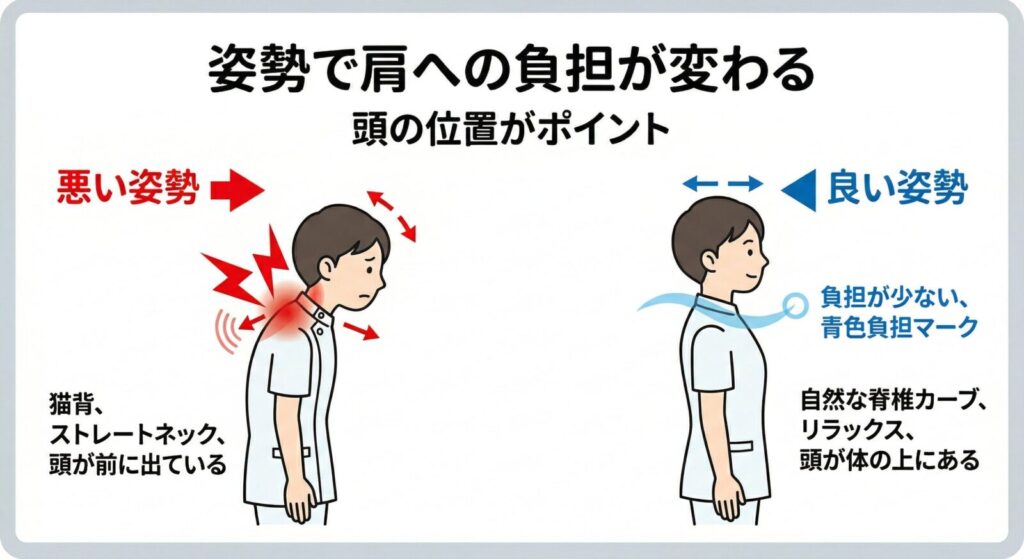 姿勢で肩への負担が変わる

頭の位置がポイント

悪い姿勢

猫背、
ストレートネック、
頭が前に出ている

良い姿勢

負担が少ない、
青色負担マーク

自然な脊椎カーブ、
リラックス、
頭が体の上にある