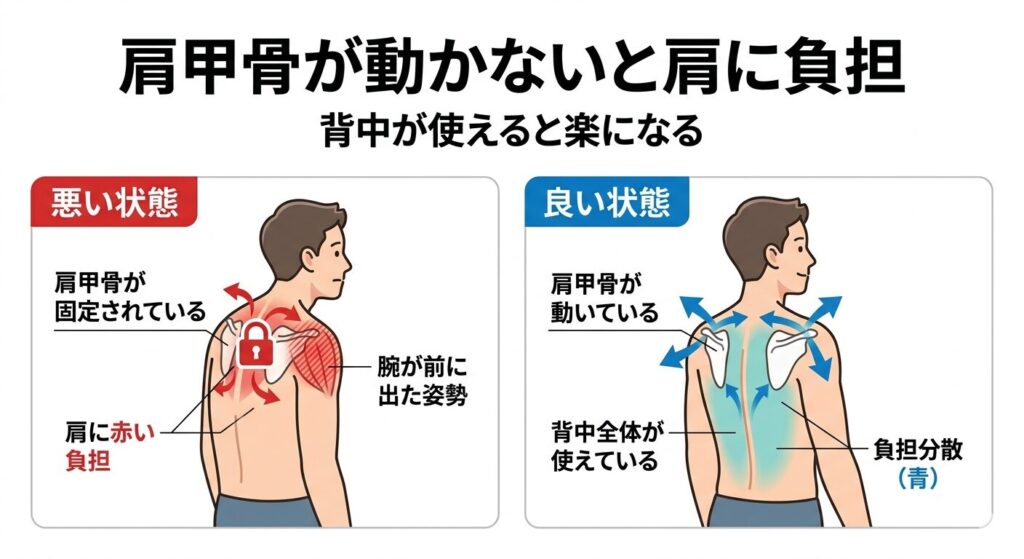 肩甲骨が動かないと肩に負担

背中が使えると楽になる

悪い状態

肩甲骨が固定されている

腕が前に出た姿勢

肩に赤い負担

良い状態

肩甲骨が動いている

背中全体が使えている

負担分散（青）