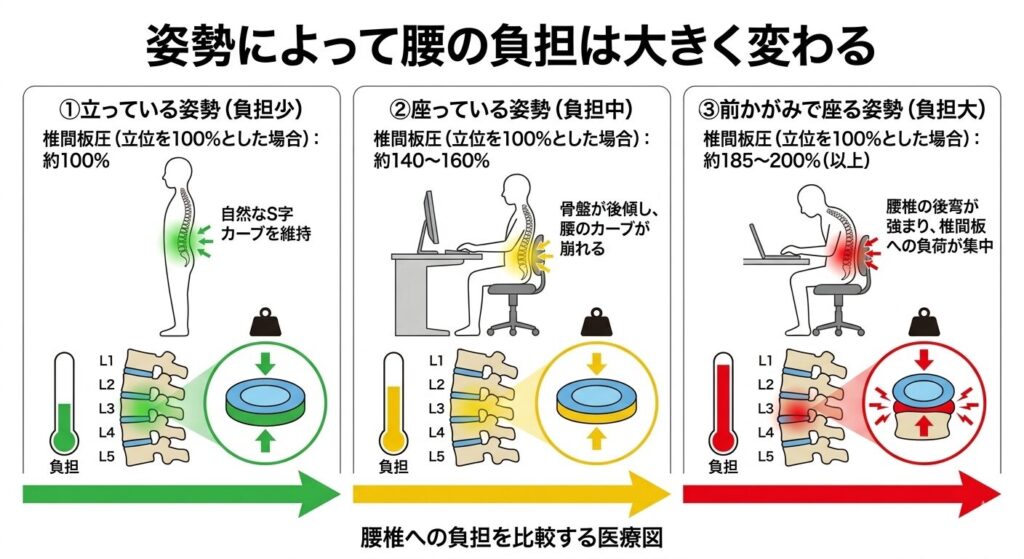 姿勢によって腰の負担は大きく変わる

①立っている姿勢（負担少）

椎間板圧（立位を100%とした場合）：約100%

自然なS字カーブを維持

L1
L2
L3
L4
L5

負担

②座っている姿勢（負担中）

椎間板圧（立位を100%とした場合）：約140〜160%

骨盤が後傾し、腰のカーブが崩れる

L1
L2
L3
L4
L5

負担

③前かがみで座る姿勢（負担大）

椎間板圧（立位を100%とした場合）：約185〜200%（以上）

腰椎の後弯が強まり、椎間板への負荷が集中

L1
L2
L3
L4
L5

負担

腰椎への負担を比較する医療図