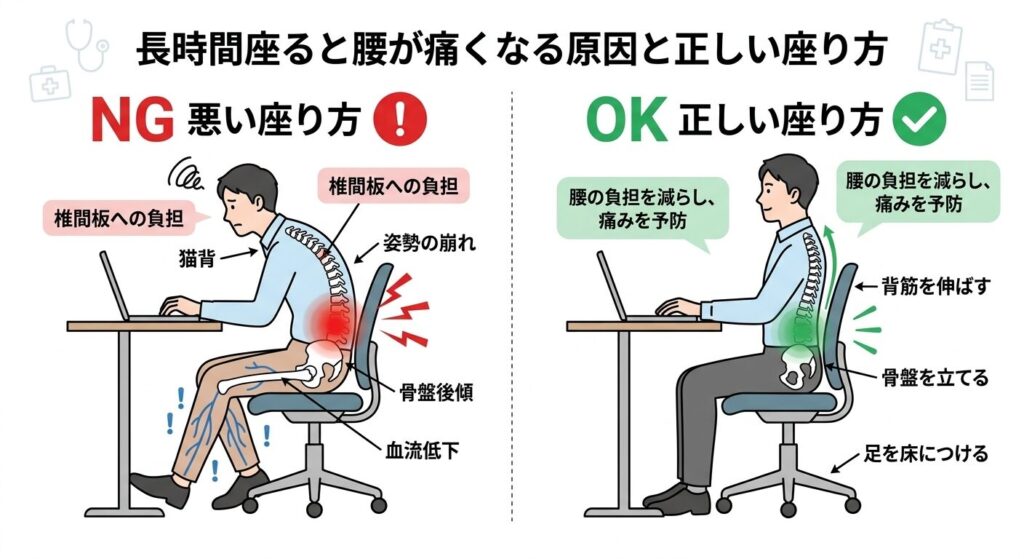 長時間座ると腰が痛くなる原因と正しい座り方

NG 悪い座り方 !

椎間板への負担

椎間板への負担

猫背

姿勢の崩れ

骨盤後傾

血流低下

OK 正しい座り方

腰の負担を減らし、痛みを予防

腰の負担を減らし、痛みを予防

背筋を伸ばす

骨盤を立てる

足を床につける